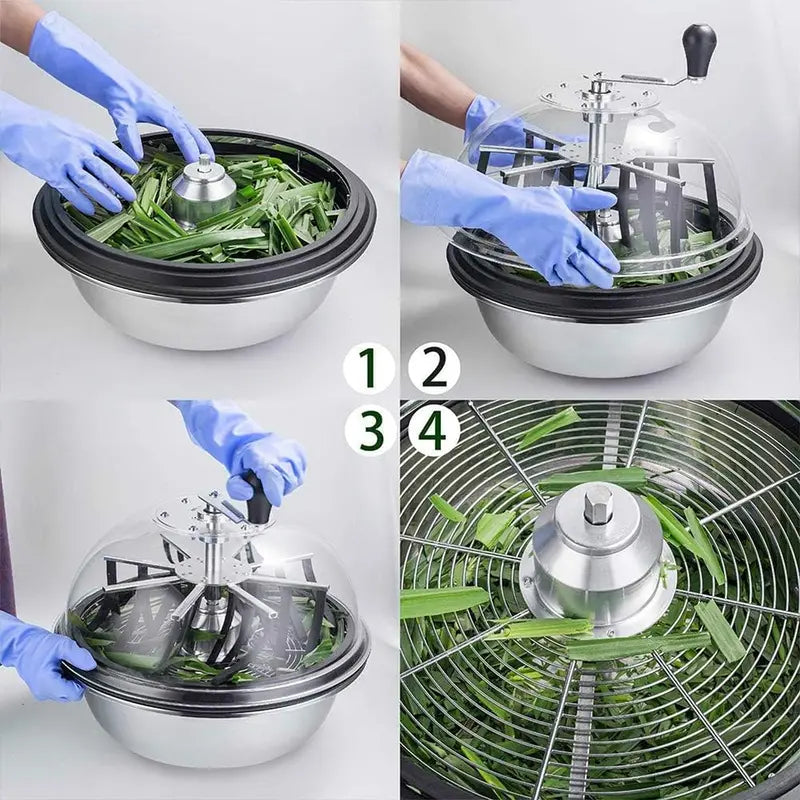 1 2
3 4