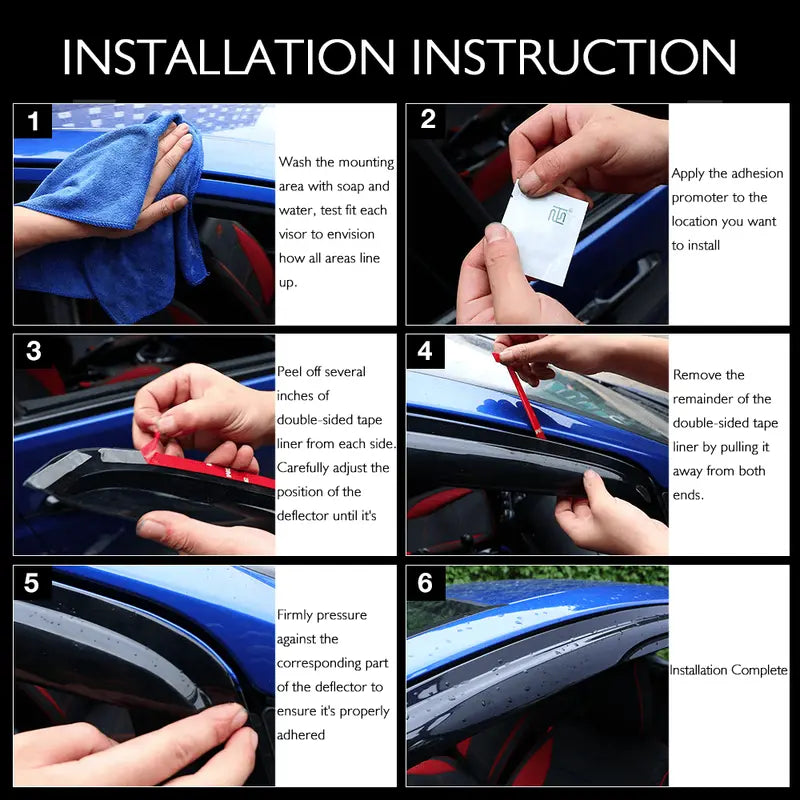 INSTALLATION INSTRUCTION

1

Wash the mounting area with soap and water, test fit each visor to envision how all areas line up.

2

Apply the adhesion promoter to the location you want to install

3

Peel off several inches of double-sided tape liner from each side. Carefully adjust the position of the deflector until it's

4

Remove the remainder of the double-sided tape liner by pulling it away from both ends.

5

Firmly pressure against the corresponding part of the deflector to ensure it's properly adhered

6

Installation Complete