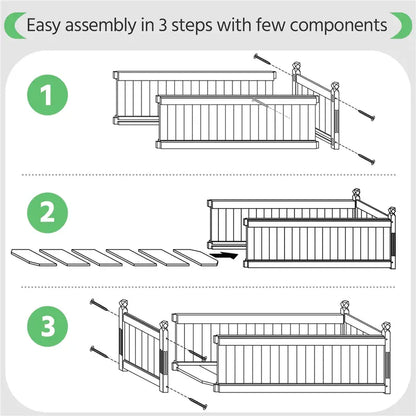 Easy assembly in 3 steps with few components

1

2

3