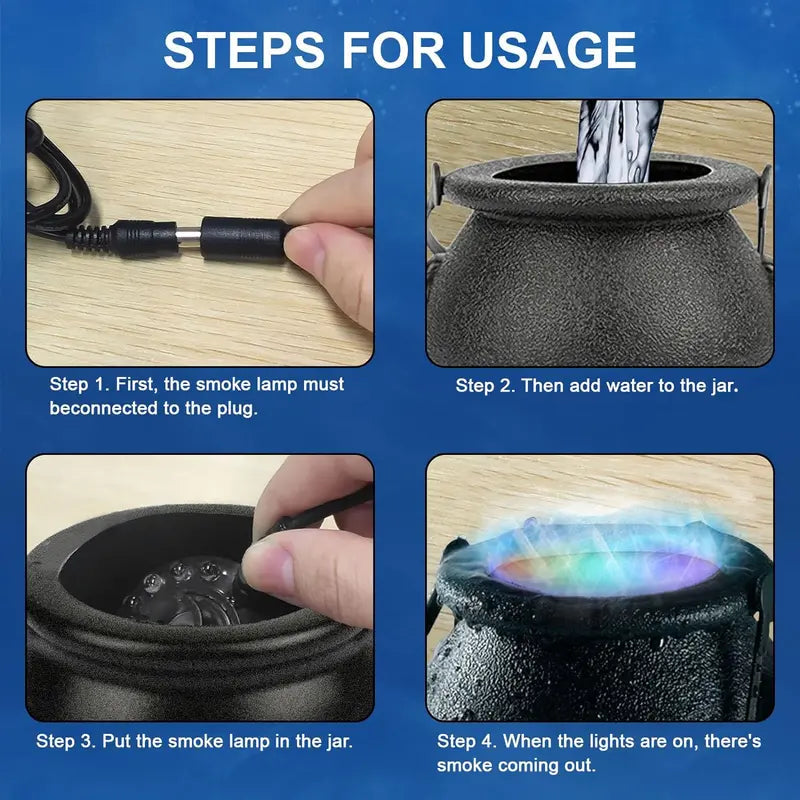 STEPS FOR USAGE

Step 1. First, the smoke lamp must beconnected to the plug.

Step 2. Then add water to the jar.

Step 3. Put the smoke lamp in the jar.

Step 4. When the lights are on, there's smoke coming out.