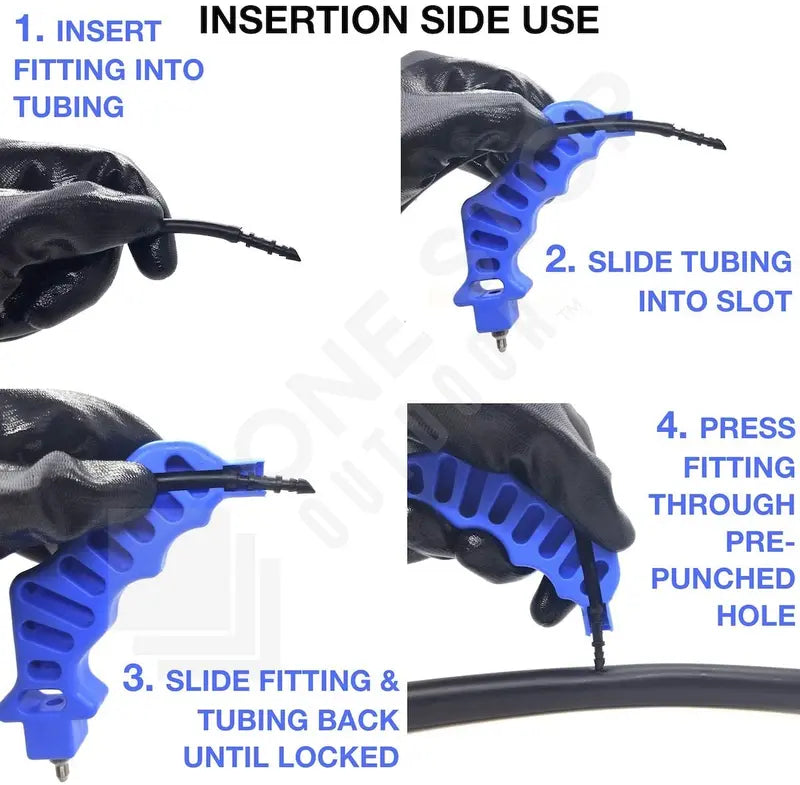 INSERTION SIDE USE

1. INSERT FITTING INTO TUBING

2. SLIDE TUBING INTO SLOT

3. SLIDE FITTING & TUBING BACK UNTIL LOCKED

4. PRESS FITTING THROUGH PRE-PUNCHED HOLE

ONE STOP OUTDOOR™