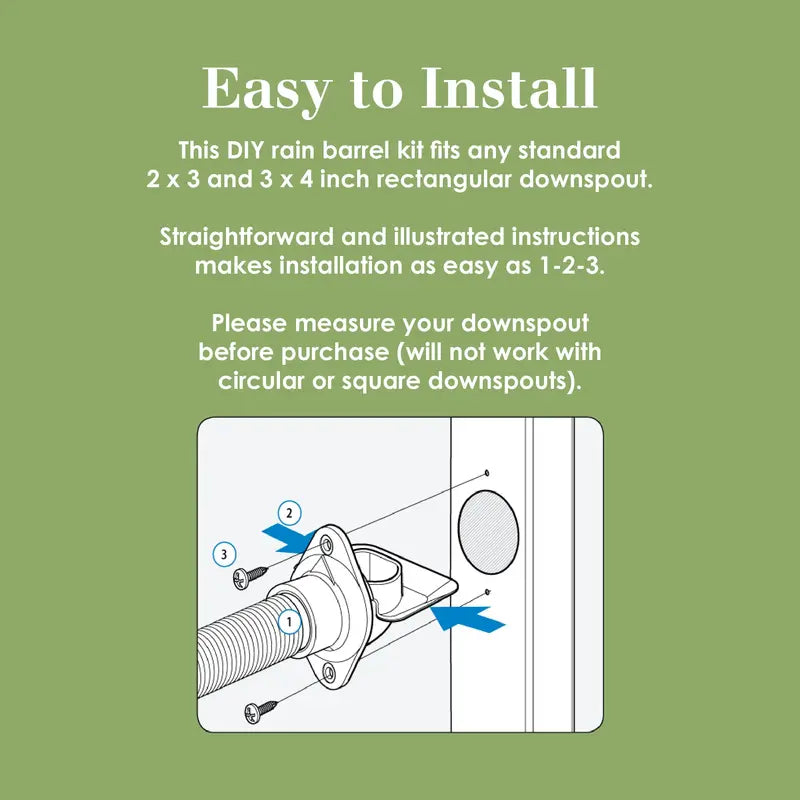 Easy to Install

This DIY rain barrel kit fits any standard 2 x 3 and 3 x 4 inch rectangular downspout.

Straightforward and illustrated instructions makes installation as easy as 1-2-3.

Please measure your downspout before purchase (will not work with circular or square downspouts).

2

3

1