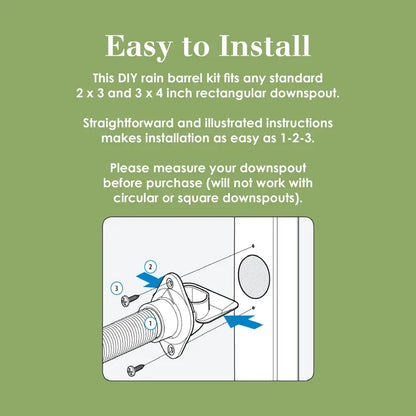 Easy to Install

This DIY rain barrel kit fits any standard 2 x 3 and 3 x 4 inch rectangular downspout.

Straightforward and illustrated instructions makes installation as easy as 1-2-3.

Please measure your downspout before purchase (will not work with circular or square downspouts).

2

3

1