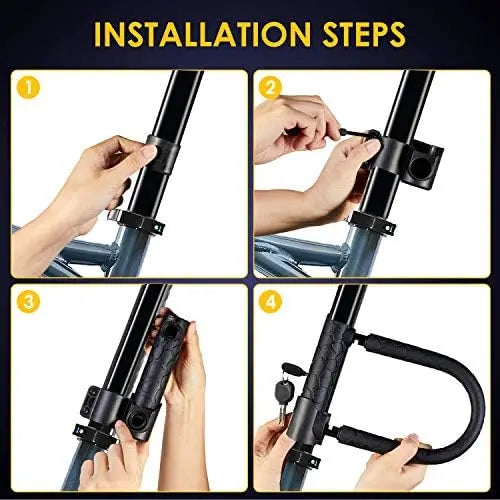 INSTALLATION STEPS

1

2

3

4