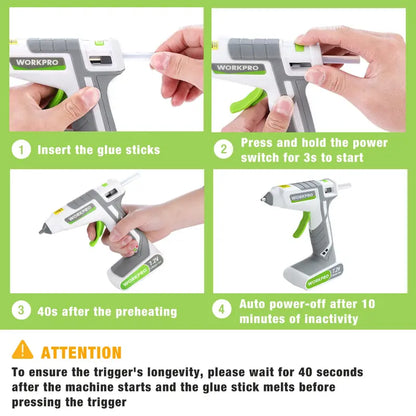 WORKPRO

WORKPRO

1 Insert the glue sticks

2 Press and hold the power switch for 3s to start

WORKPRO
WORKPRO 7.2V

WORKPRO
WORKPRO 7.2V

3 40s after the preheating

4 Auto power-off after 10 minutes of inactivity

ATTENTION

To ensure the trigger's longevity, please wait for 40 seconds after the machine starts and the glue stick melts before pressing the trigger