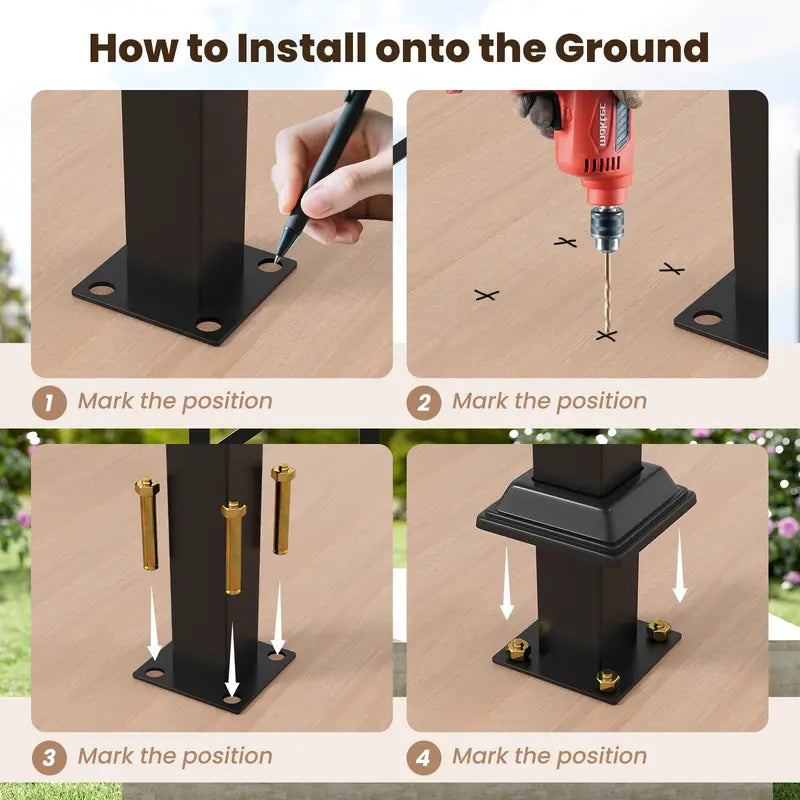 How to Install onto the Ground

1 Mark the position

2 Mark the position

3 Mark the position

4 Mark the position