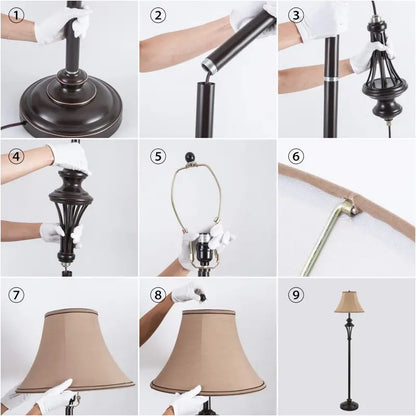 ①
②
③
④
⑤
⑥
⑦
⑧
⑨