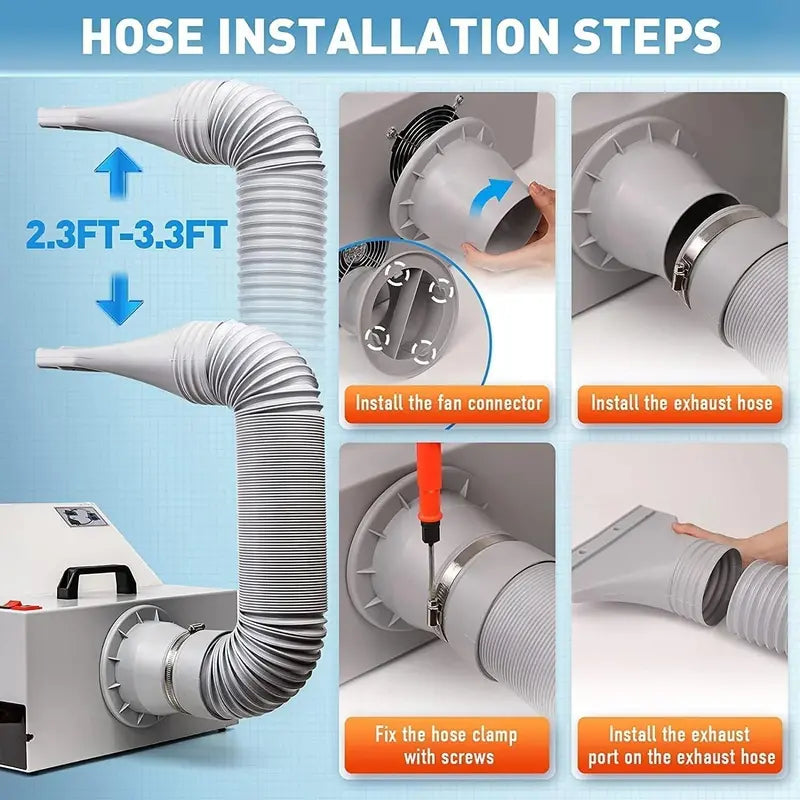 HOSE INSTALLATION STEPS

2.3FT-3.3FT

Install the fan connector

Install the exhaust hose

Fix the hose clamp with screws

Install the exhaust port on the exhaust hose